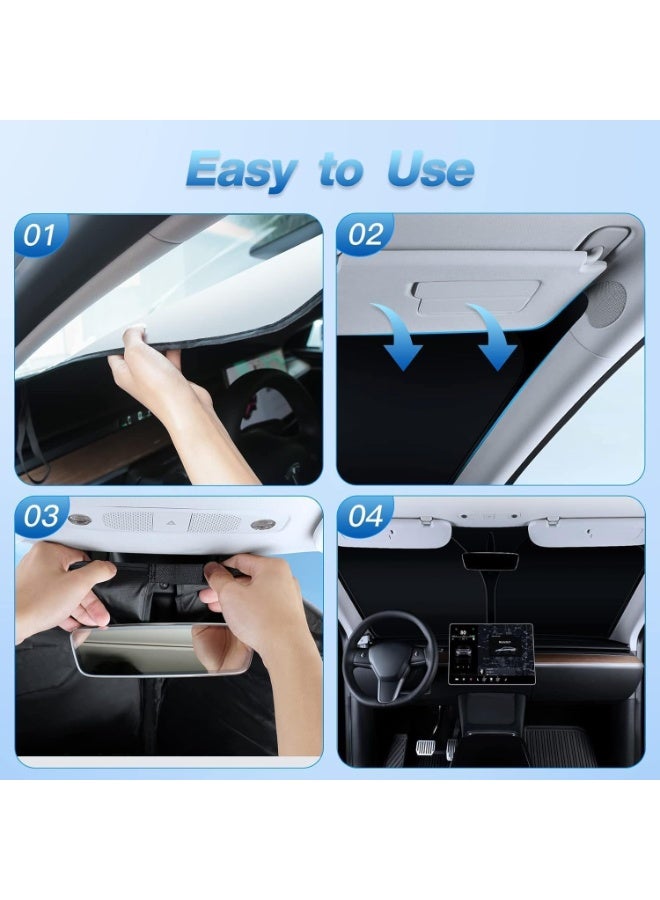 Easy to Use

01

02

03

04